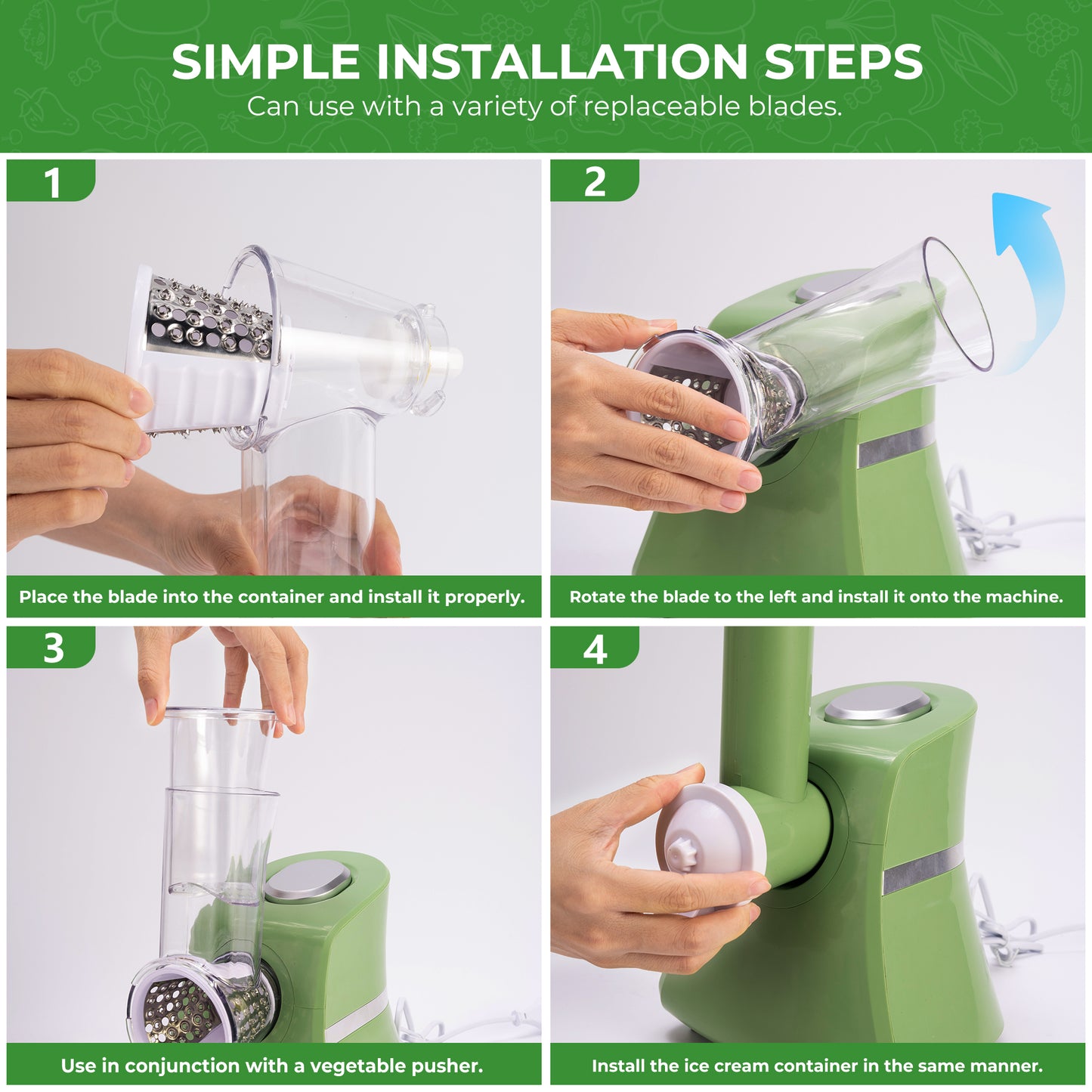 SIMPLE INSTALLATION STEPS

Can use with a variety of replaceable blades.

1

Place the blade into the container and install it properly.

2

Rotate the blade to the left and install it onto the machine.

3

Use in conjunction with a vegetable pusher.

4

Install the ice cream container in the same manner.