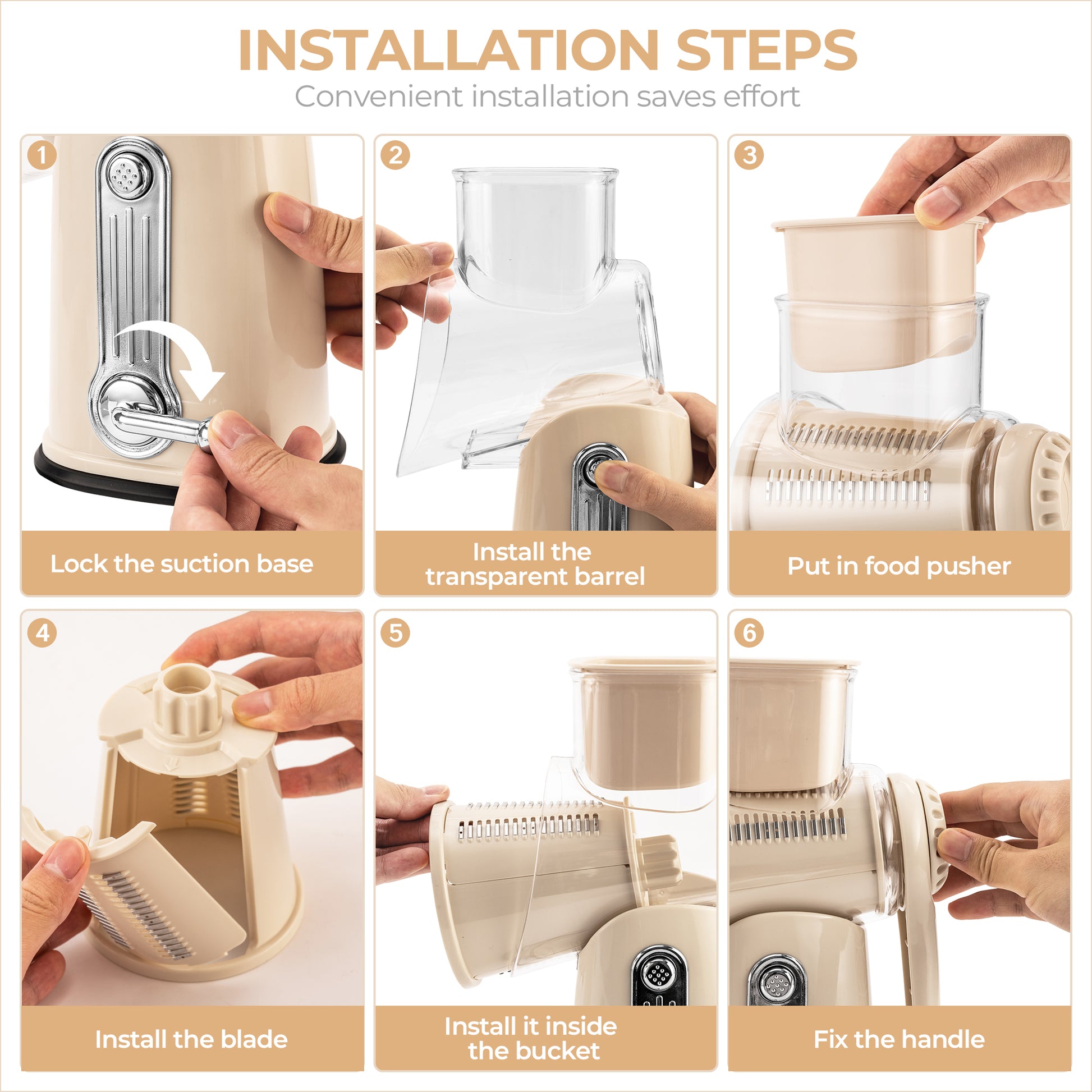 INSTALLATION STEPS
Convenient installation saves effort

1
Lock the suction base

2
Install the transparent barrel

3
Put in food pusher

4
Install the blade

5
Install it inside the bucket

6
Fix the handle