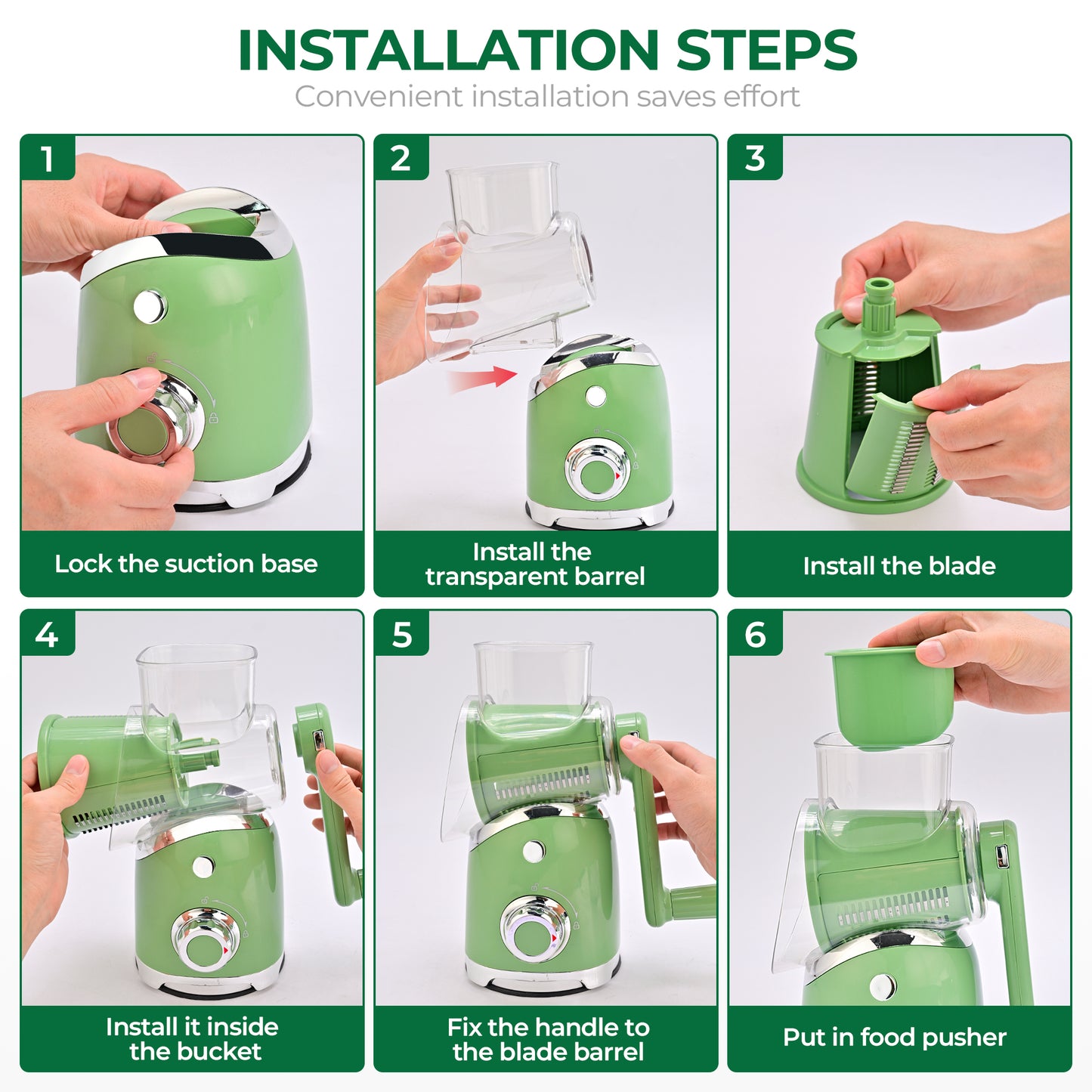 INSTALLATION STEPS
Convenient installation saves effort

1
Lock the suction base

2
Install the transparent barrel

3
Install the blade

4
Install it inside the bucket

5
Fix the handle to the blade barrel

6
Put in food pusher